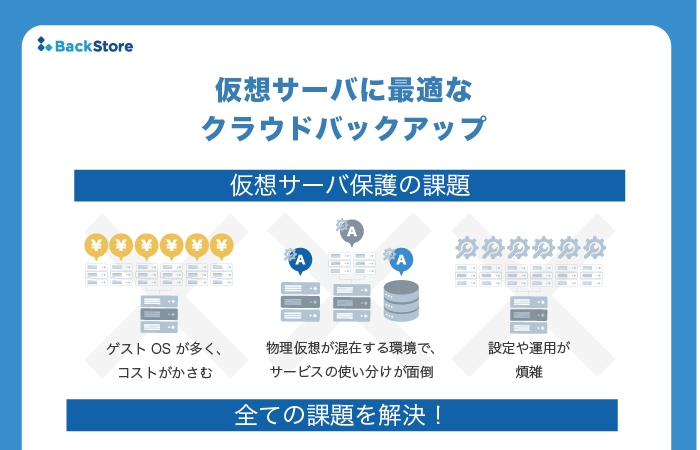 BackStore

仮想サーバに最適な
クラウドバックアップ

仮想サーバ保護の課題

¥ ¥ ¥ ¥ ¥ ¥

ゲスト OS が多く、
コストがかさむ

A A A

物理仮想が混在する環境で、
サービスの使い分けが面倒

設定や運用が
煩雑

全ての課題を解決！